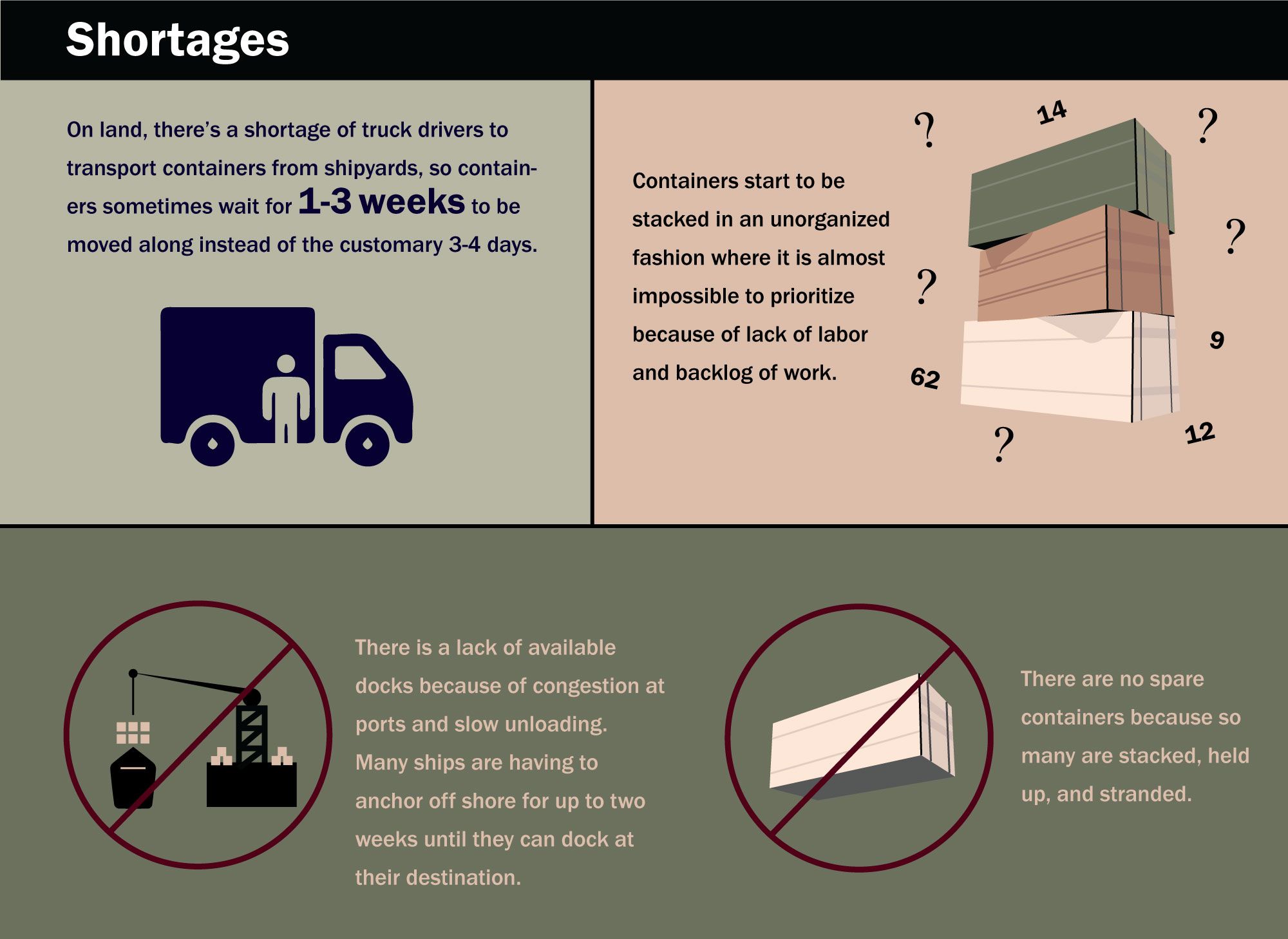 Shortages

On land, there's a shortage of truck drivers to transport containers from shipyards, so containers sometimes wait for 1-3 weeks to be moved along instead of the customary 3-4 days.

Containers start to be stacked in an unorganized fashion where it is almost impossible to prioritize because of lack of labor and backlog of work.

?
14
?
?
?
9
62
?
12

There is a lack of available docks because of congestion at ports and slow unloading. Many ships are having to anchor off shore for up to two weeks until they can dock at their destination.

There are no spare containers because so many are stacked, held up, and stranded.