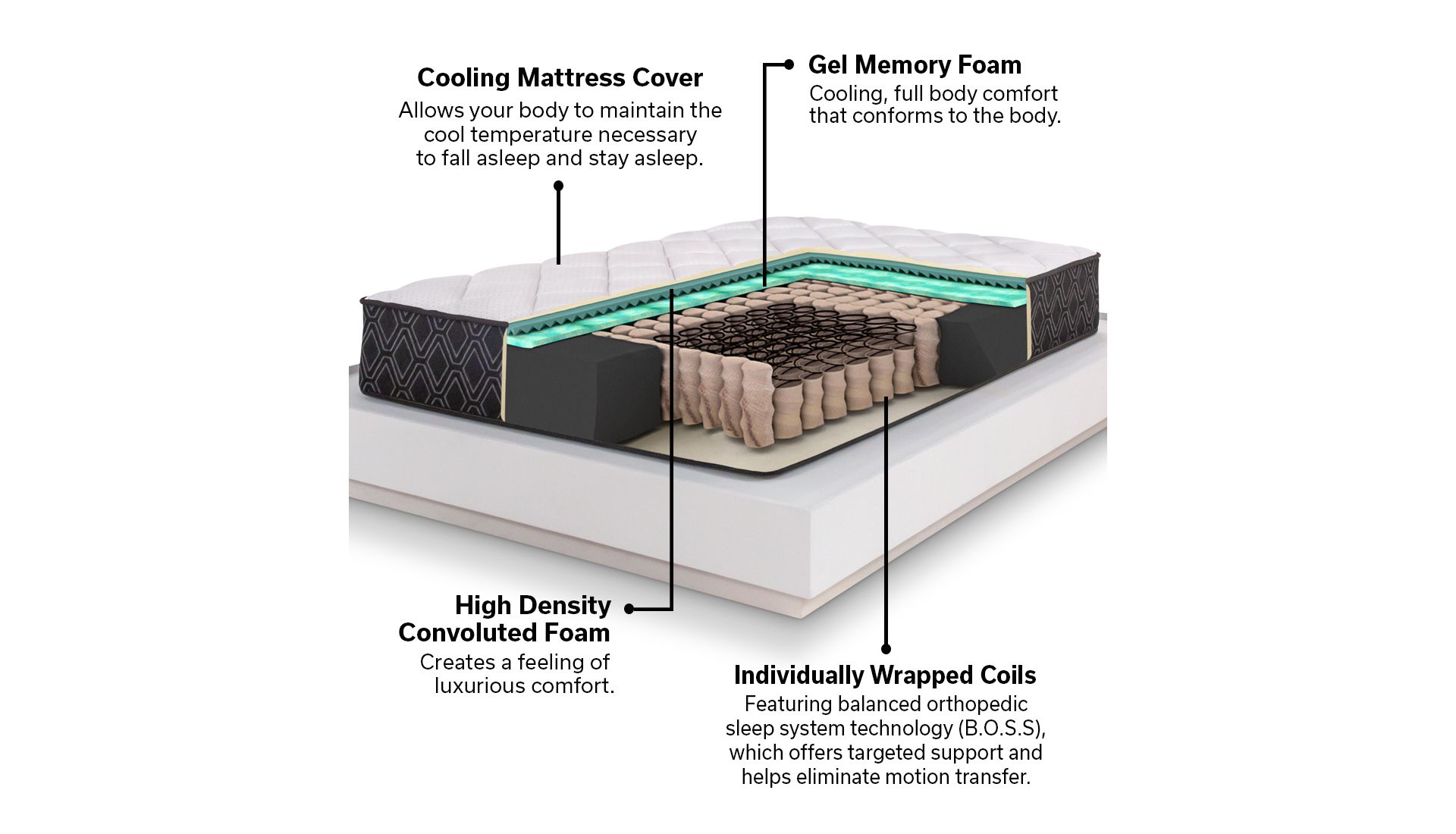 Cooling Mattress Cover
Allows your body to maintain the cool temperature necessary to fall asleep and stay asleep.

Gel Memory Foam
Cooling, full body comfort that conforms to the body.

High Density Convoluted Foam
Creates a feeling of luxurious comfort.

Individually Wrapped Coils
Featuring balanced orthopedic sleep system technology (B.O.S.S), which offers targeted support and helps eliminate motion transfer.