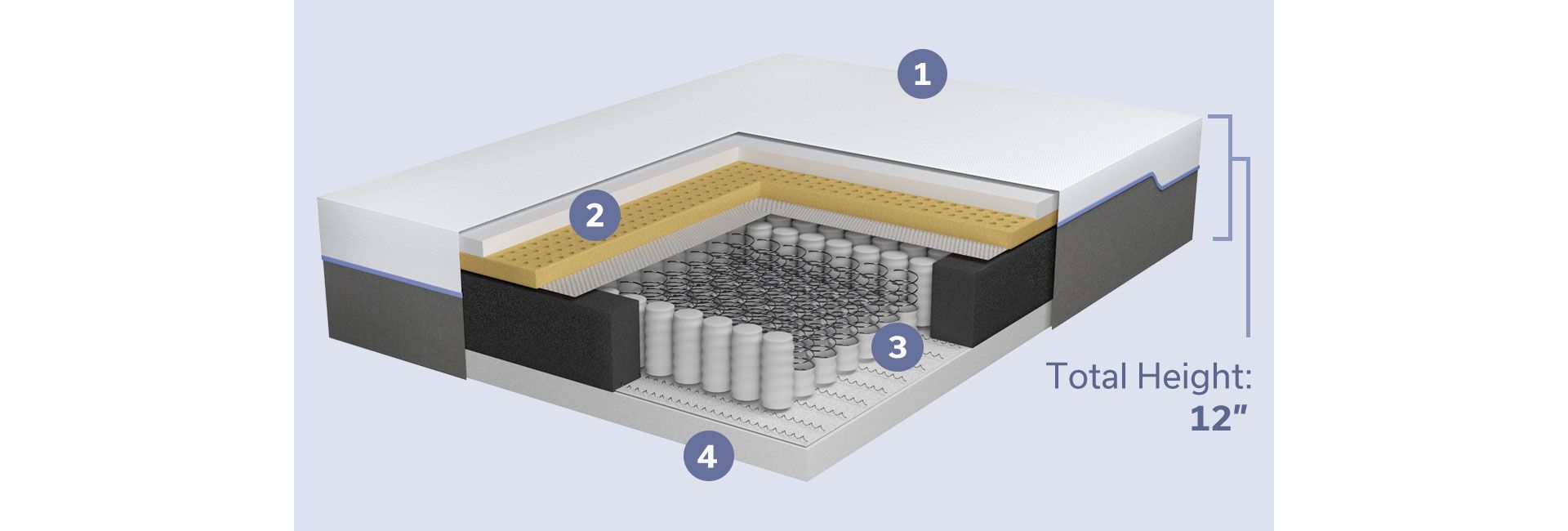 1

2

3

4

Total Height:
12"